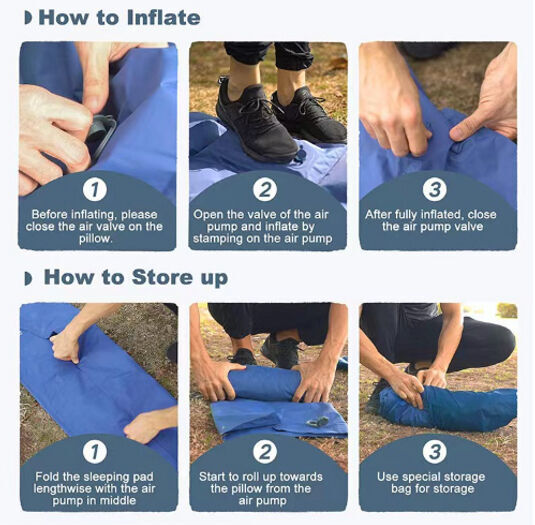 How to Inflate

1
Before inflating, please close the air valve on the pillow.

2
Open the valve of the air pump and inflate by stamping on the air pump

3
After fully inflated, close the air pump valve

How to Store up

1
Fold the sleeping pad lengthwise with the air pump in middle

2
Start to roll up towards the pillow from the air pump

3
Use special storage bag for storage