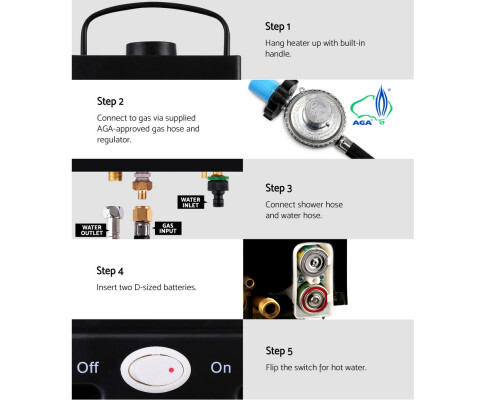 Step 1
Hang heater up with built-in handle.

Step 2
Connect to gas via supplied AGA-approved gas hose and regulator.

AGA

WATER INLET

WATER OUTLET

GAS INPUT

Step 3
Connect shower hose and water hose.

Step 4
Insert two D-sized batteries.

Off

On

Step 5
Flip the switch for hot water.