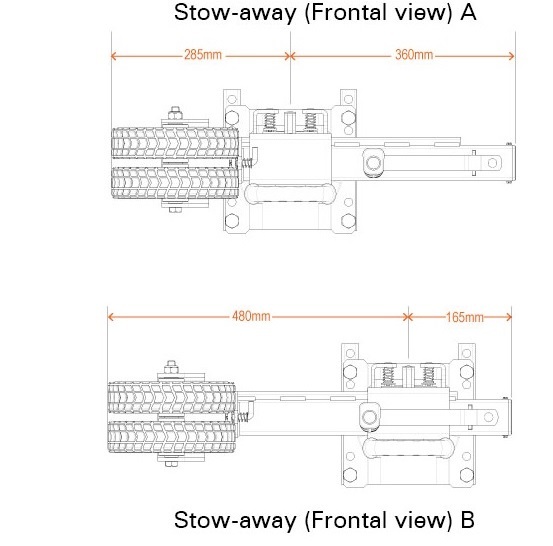 Stow-away (Frontal view) A

285mm

360mm

480mm

165mm

Stow-away (Frontal view) B