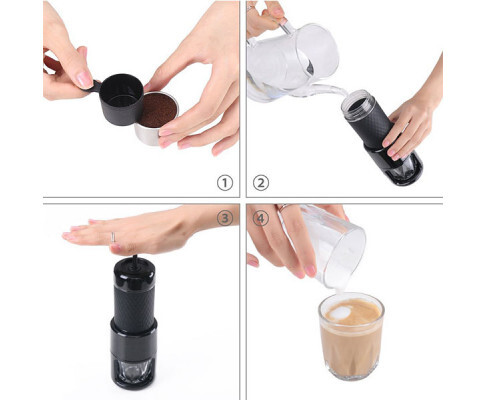 ①

②

③

④