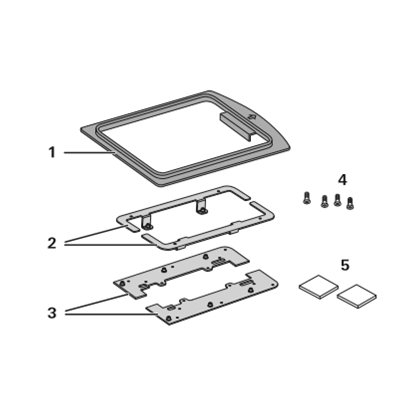 1
4
2
5
3